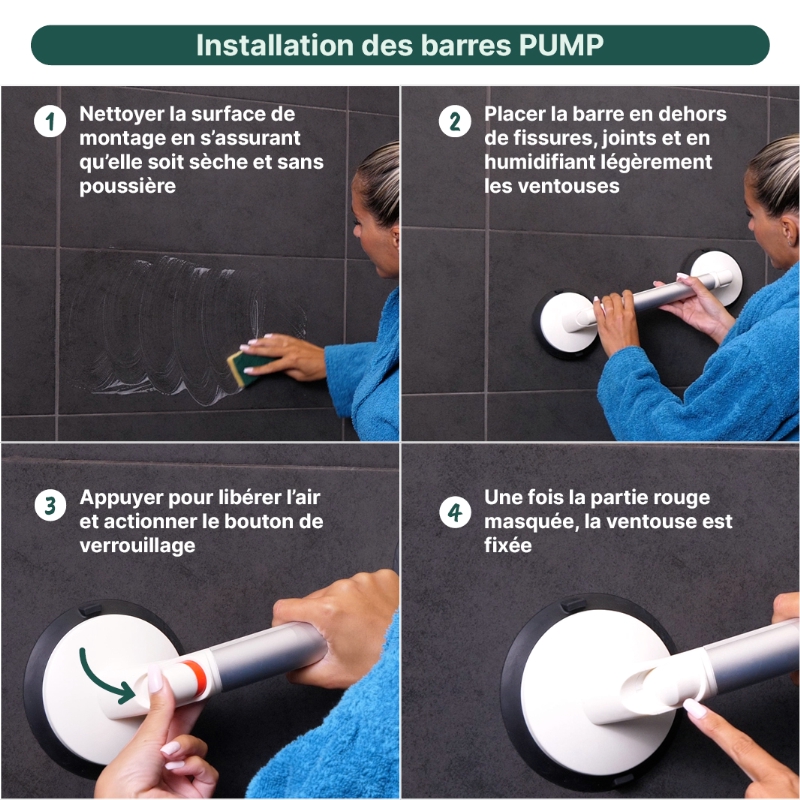 Installation des barres PUMP

1 Nettoyer la surface de montage en s'assurant qu'elle soit sèche et sans poussière

2 Placer la barre en dehors de fissures, joints et en humidifiant légèrement les ventouses

3 Appuyer pour libérer l'air et actionner le bouton de verrouillage

4 Une fois la partie rouge masquée, la ventouse est fixée