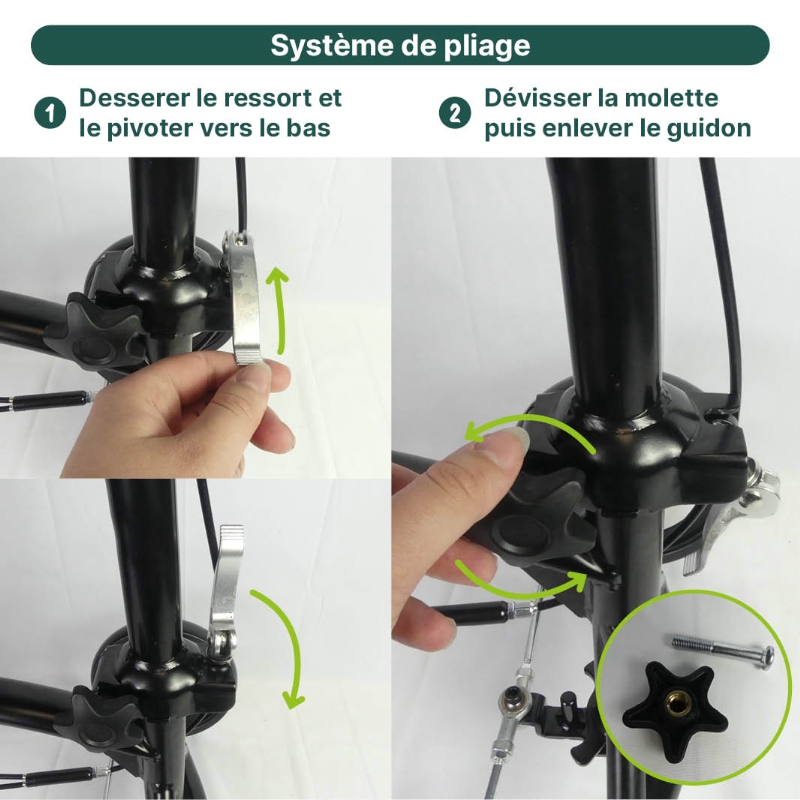 Système de pliage

1 Desserer le ressort et le pivoter vers le bas

2 Dévisser la molette puis enlever le guidon