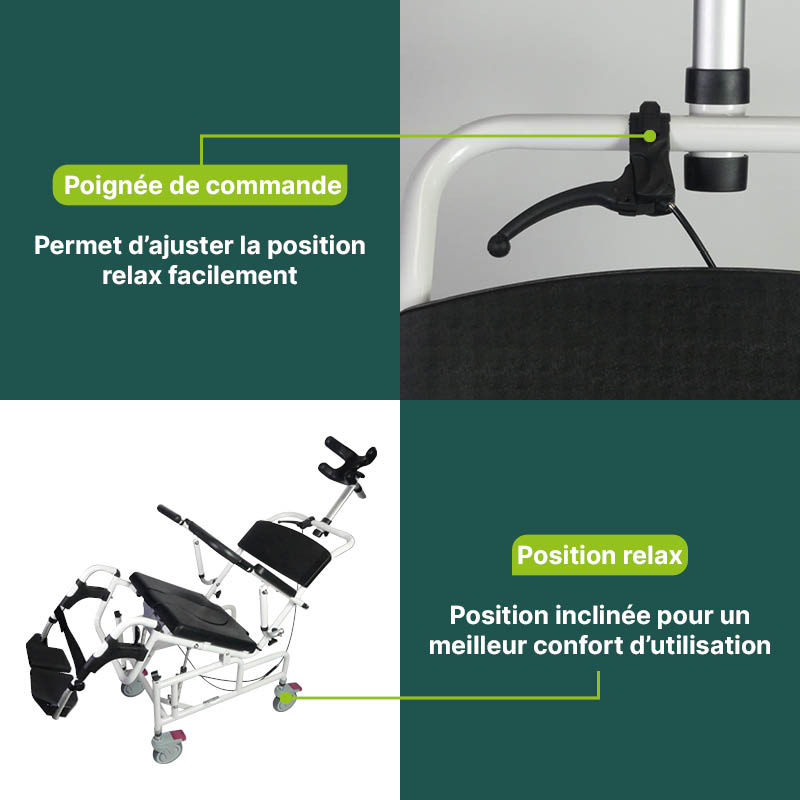 Poignée de commande

Permet d’ajuster la position relax facilement

Position relax

Position inclinée pour un meilleur confort d’utilisation